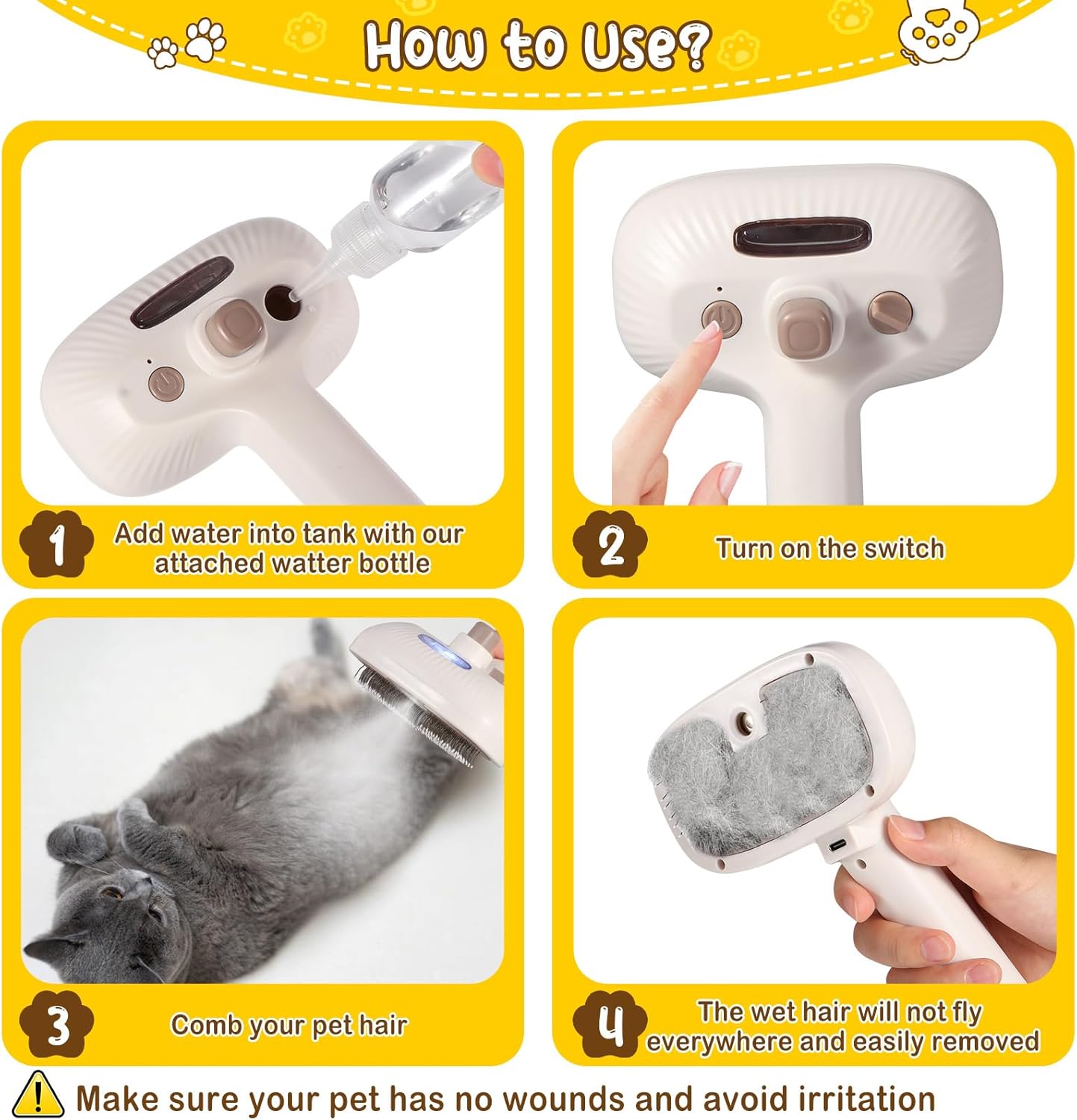 How to Use?

1 Add water into tank with our attached watter bottle

2 Turn on the switch

3 Comb your pet hair

4 The wet hair will not fly everywhere and easily removed

Make sure your pet has no wounds and avoid irritation