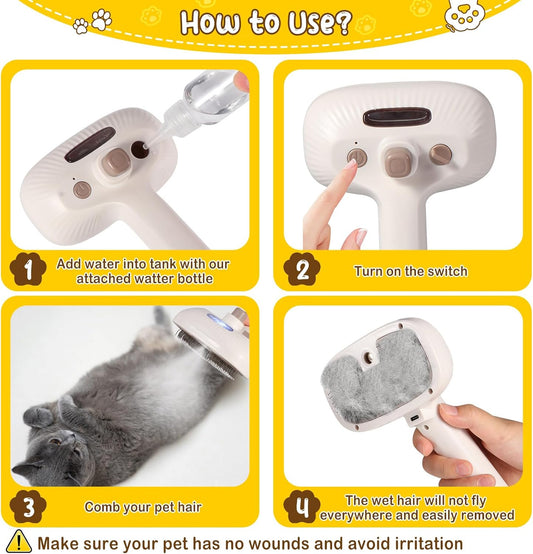 How to Use?

1 Add water into tank with our attached watter bottle

2 Turn on the switch

3 Comb your pet hair

4 The wet hair will not fly everywhere and easily removed

Make sure your pet has no wounds and avoid irritation